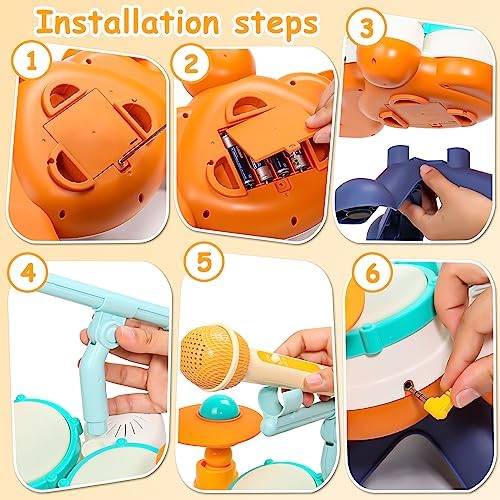 Installation steps

1

2

3

4

5

6