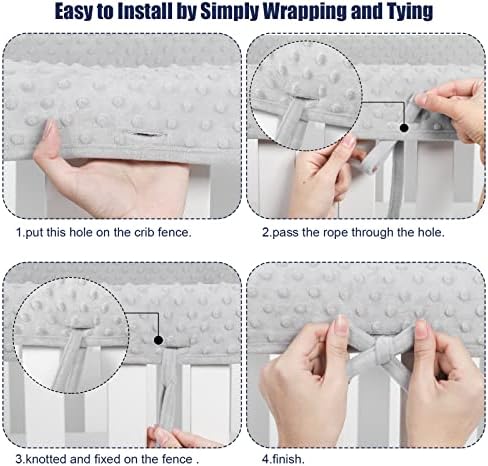 Easy to Install by Simply Wrapping and Tying

1.put this hole on the crib fence.

2.pass the rope through the hole.

3.knotted and fixed on the fence .

4.finish.