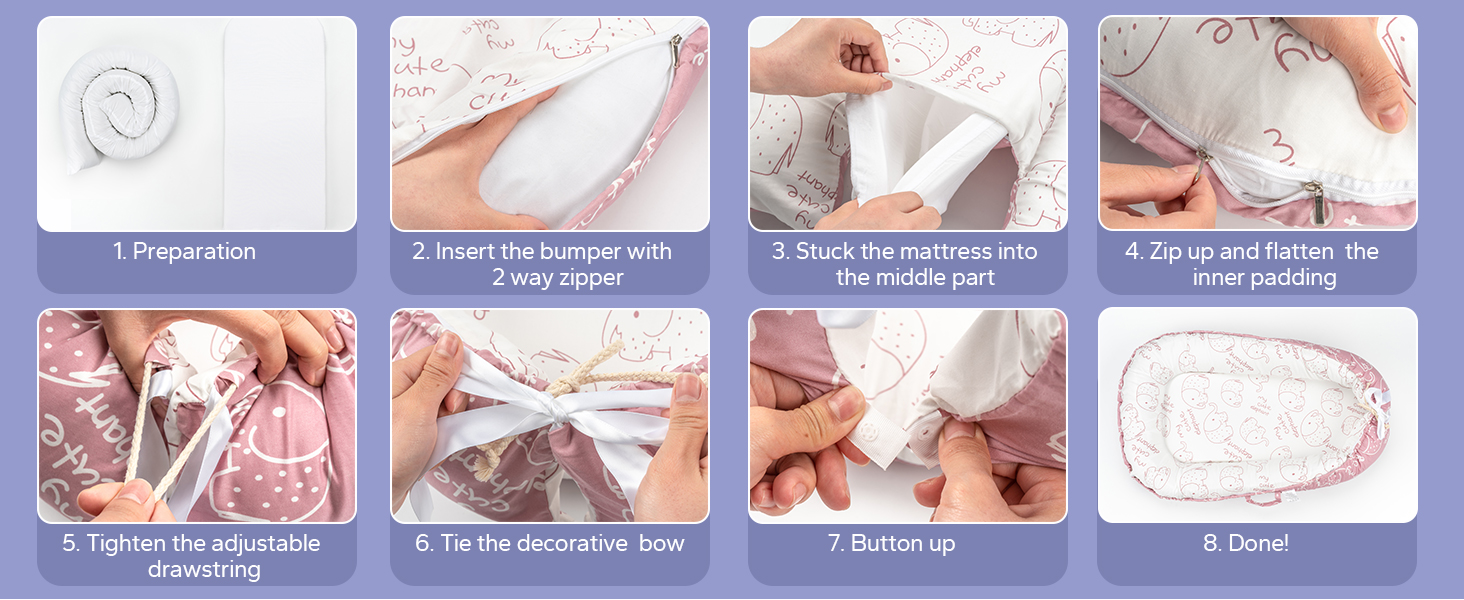 1. Preparation

2. Insert the bumper with 2 way zipper

3. Stuck the mattress into the middle part

4. Zip up and flatten the inner padding

5. Tighten the adjustable drawstring

6. Tie the decorative bow

7. Button up

8. Done!